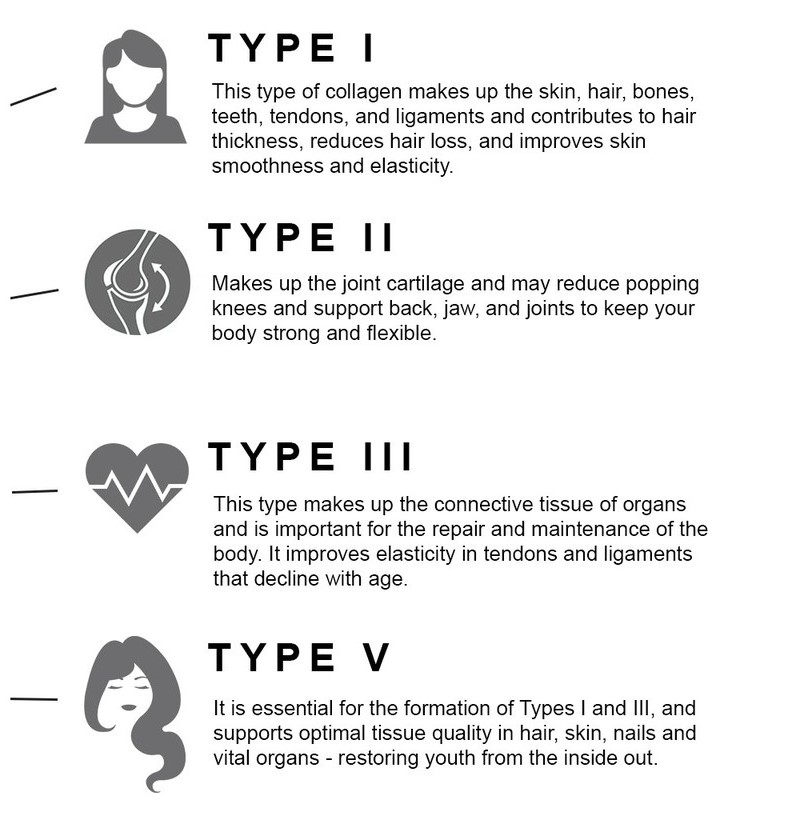 TYPE I

This type of collagen makes up the skin, hair, bones, teeth, tendons, and ligaments and contributes to hair thickness, reduces hair loss, and improves skin smoothness and elasticity.

TYPE II

Makes up the joint cartilage and may reduce popping knees and support back, jaw, and joints to keep your body strong and flexible.

TYPE III

This type makes up the connective tissue of organs and is important for the repair and maintenance of the body. It improves elasticity in tendons and ligaments that decline with age.

TYPE V

It is essential for the formation of Types I and III, and supports optimal tissue quality in hair, skin, nails and vital organs - restoring youth from the inside out.